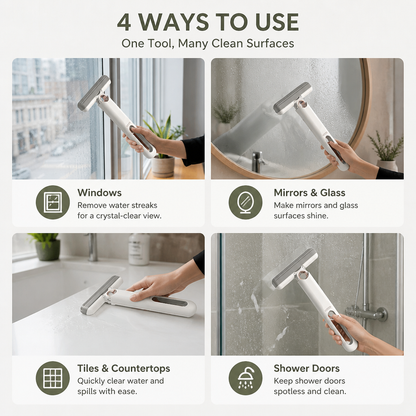 4 WAYS TO USE
One Tool, Many Clean Surfaces

Windows
Remove water streaks for a crystal-clear view.

Mirrors & Glass
Make mirrors and glass surfaces shine.

Tiles & Countertops
Quickly clear water and spills with ease.

Shower Doors
Keep shower doors spotless and clean.